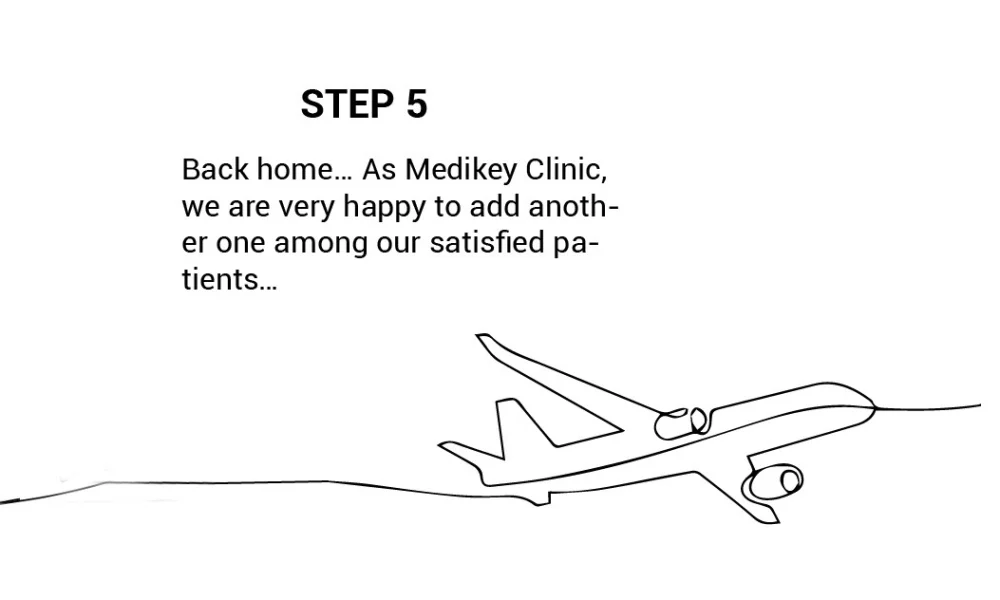 STEP 5

Back home… As Medikey Clinic, we are very happy to add another one among our satisfied patients…